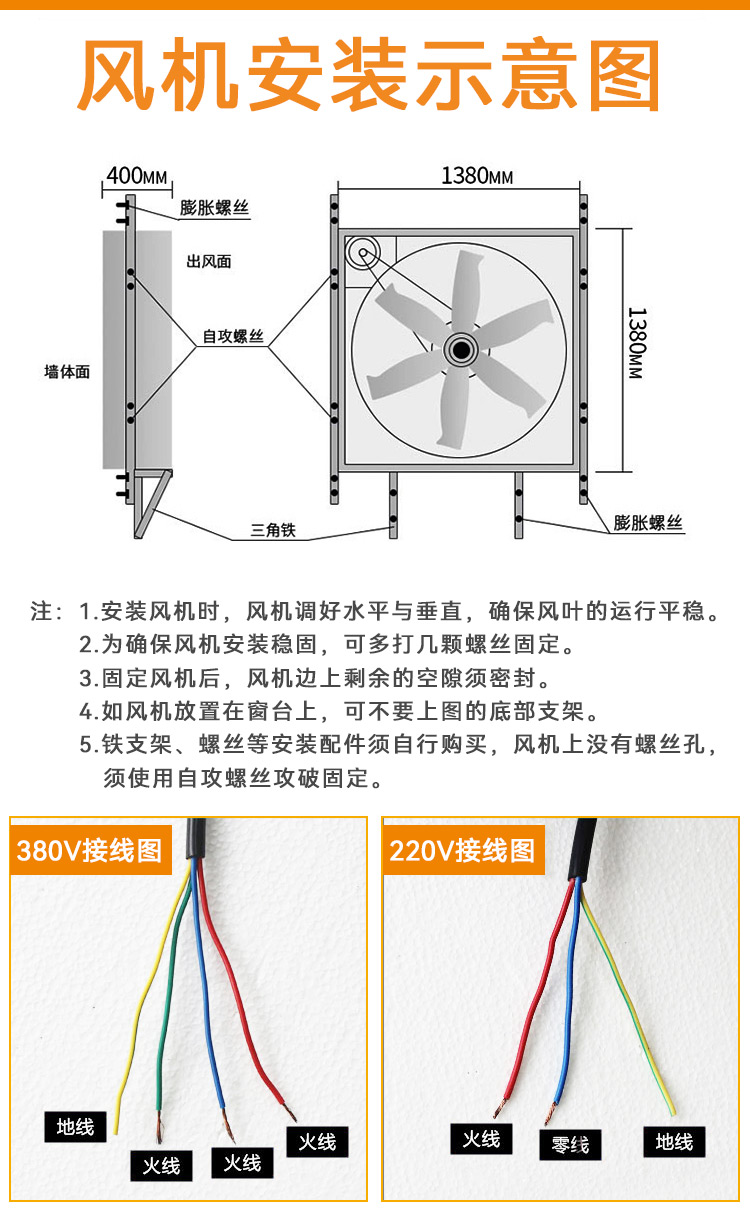 风机安装示意图

400MM
膨胀螺丝
出风面
自攻螺丝
墙体面
三角铁
1380MM
1380MM
膨胀螺丝

注：1.安装风机时，风机调好水平与垂直，确保风叶的运行平稳。
2.为确保风机安装稳固，可多打几颗螺丝固定。
3.固定风机后，风机边上剩余的空隙须密封。
4.如风机放置在窗台上，可不要上图的底部支架。
5.铁支架、螺丝等安装配件须自行购买，风机上没有螺丝孔，须使用自攻螺丝攻破固定。

380V接线图
地线
火线
火线
火线

220V接线图
火线
零线
地线