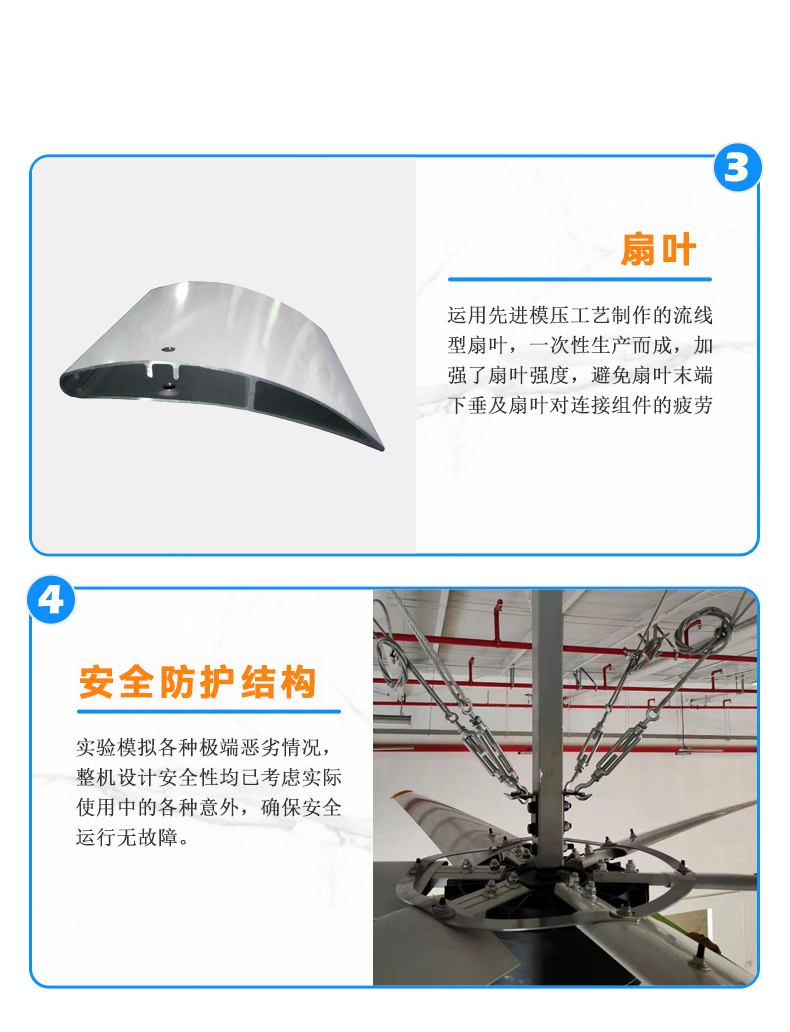 3

扇叶

运用先进模压工艺制作的流线型扇叶，一次性生产而成，加强了扇叶强度，避免扇叶末端下垂及扇叶对连接组件的疲劳

4

安全防护结构

实验模拟各种极端恶劣情况，整机设计安全性均已考虑实际使用中的各种意外，确保安全运行无故障。